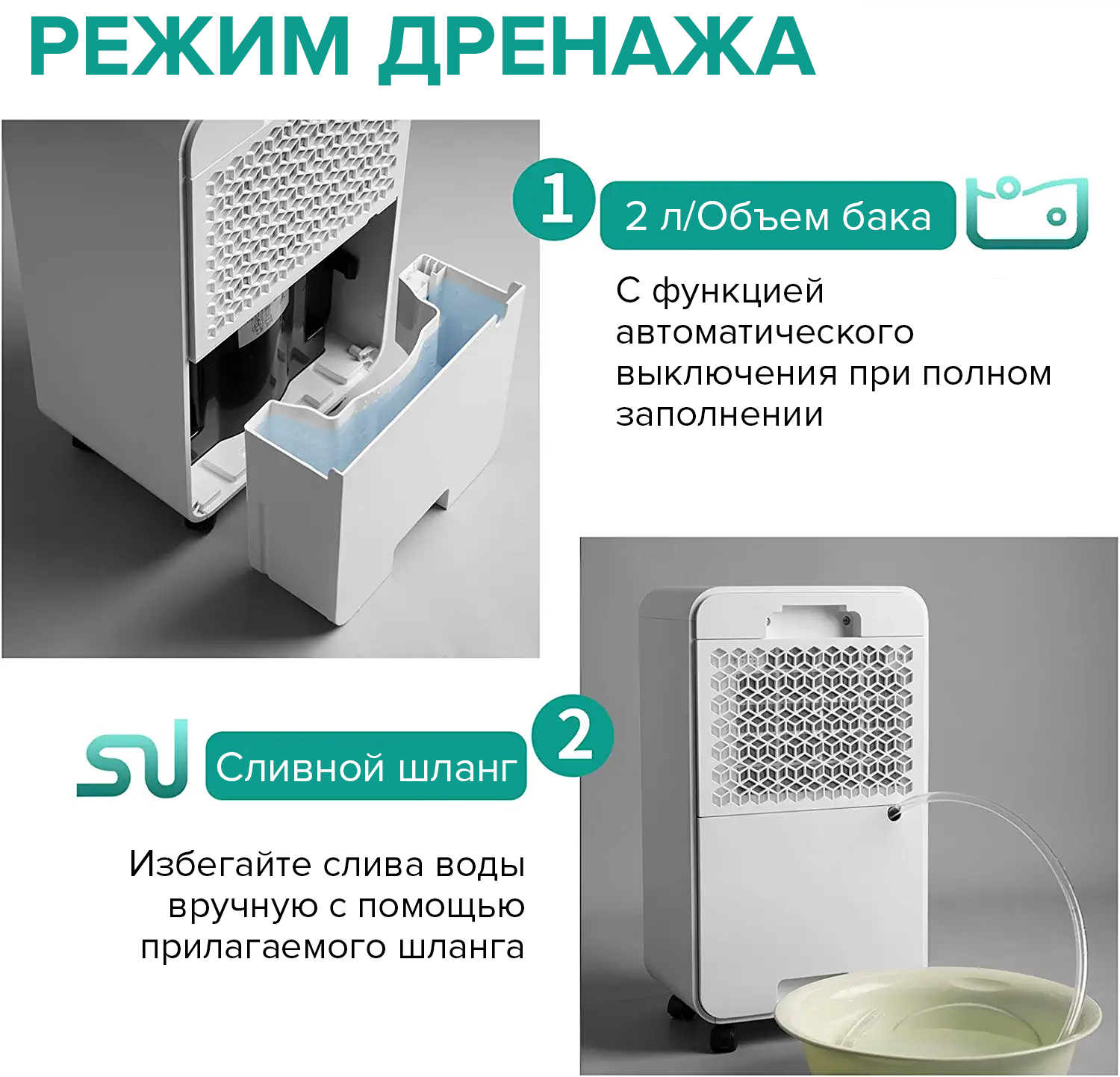 РЕЖИМ ДРЕНАЖА

1

2 л/Объем бака

С функцией автоматического выключения при полном заполнении

2

Сливной шланг

Избегайте слива воды вручную с помощью прилагаемого шланга